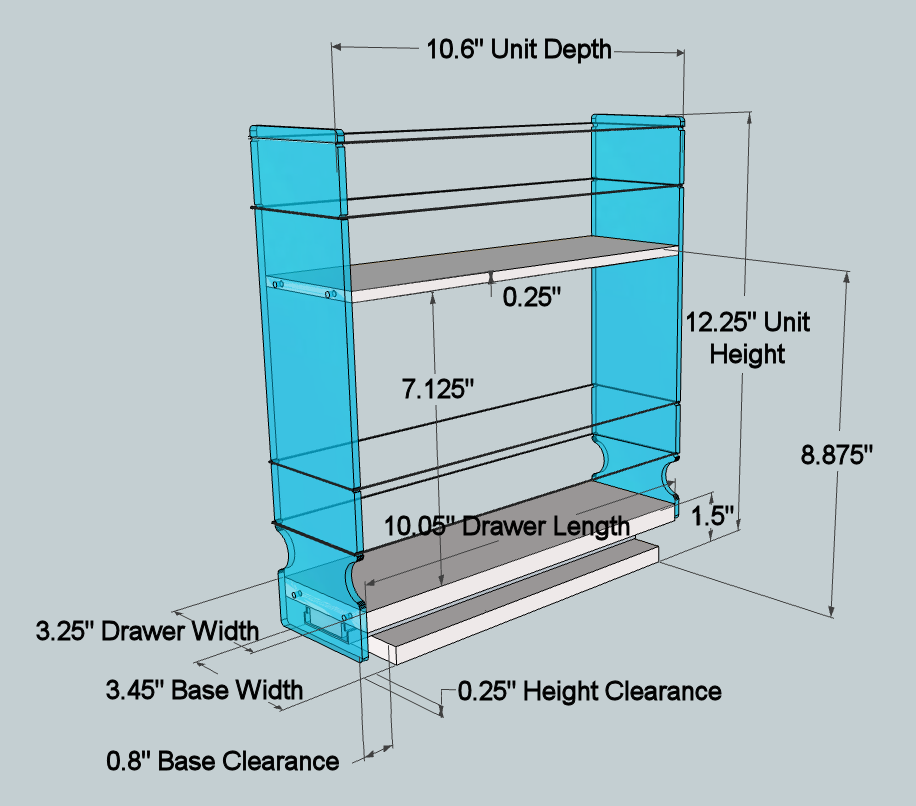 10.6" Unit Depth

0.25"

12.25" Unit Height

7.125"

8.875"

10.05" Drawer Length

1.5"

3.25" Drawer Width

3.45" Base Width

0.25" Height Clearance

0.8" Base Clearance