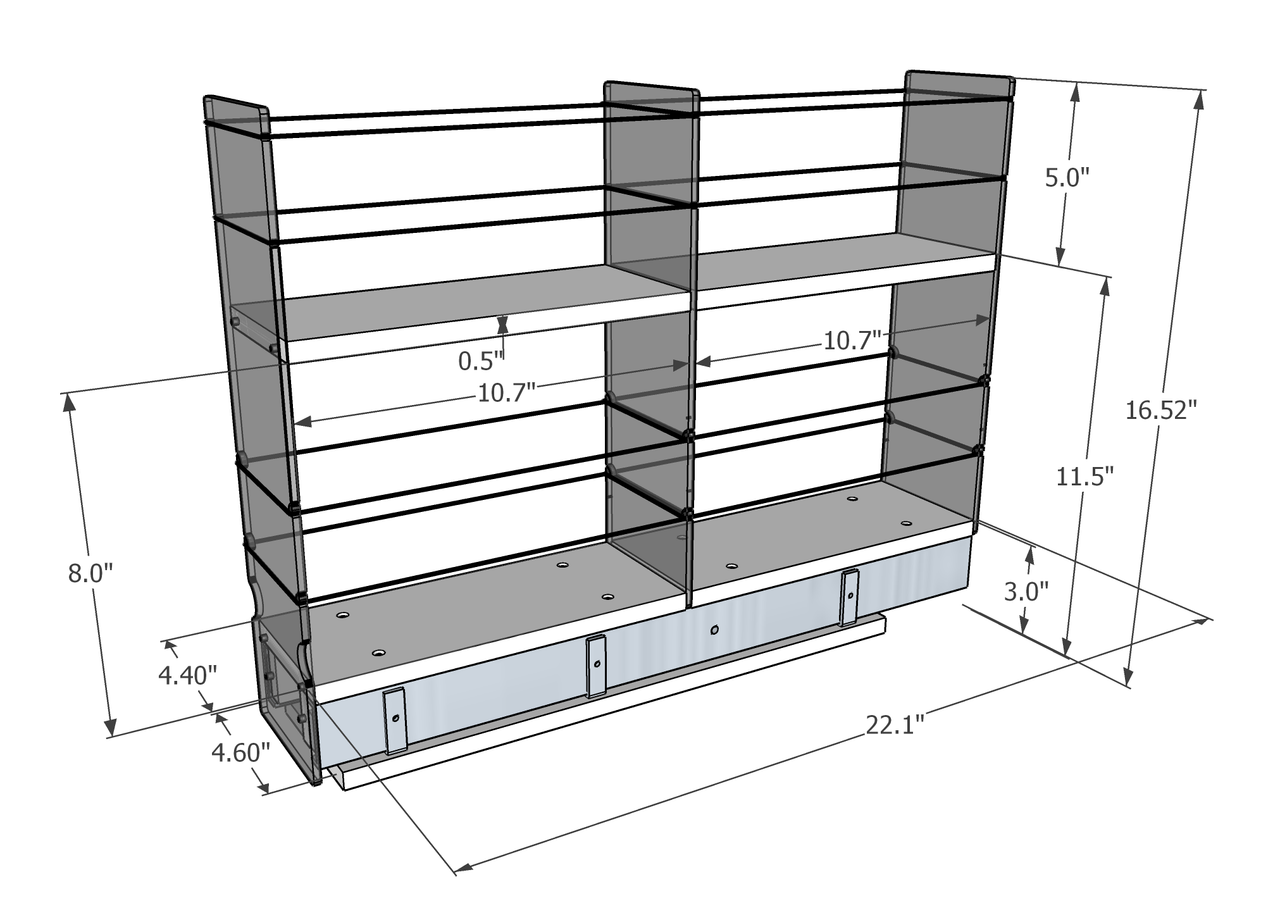 5.0"

16.52"

0.5"

10.7"

10.7"

11.5"

8.0"

3.0"

4.40"

4.60"

22.1"