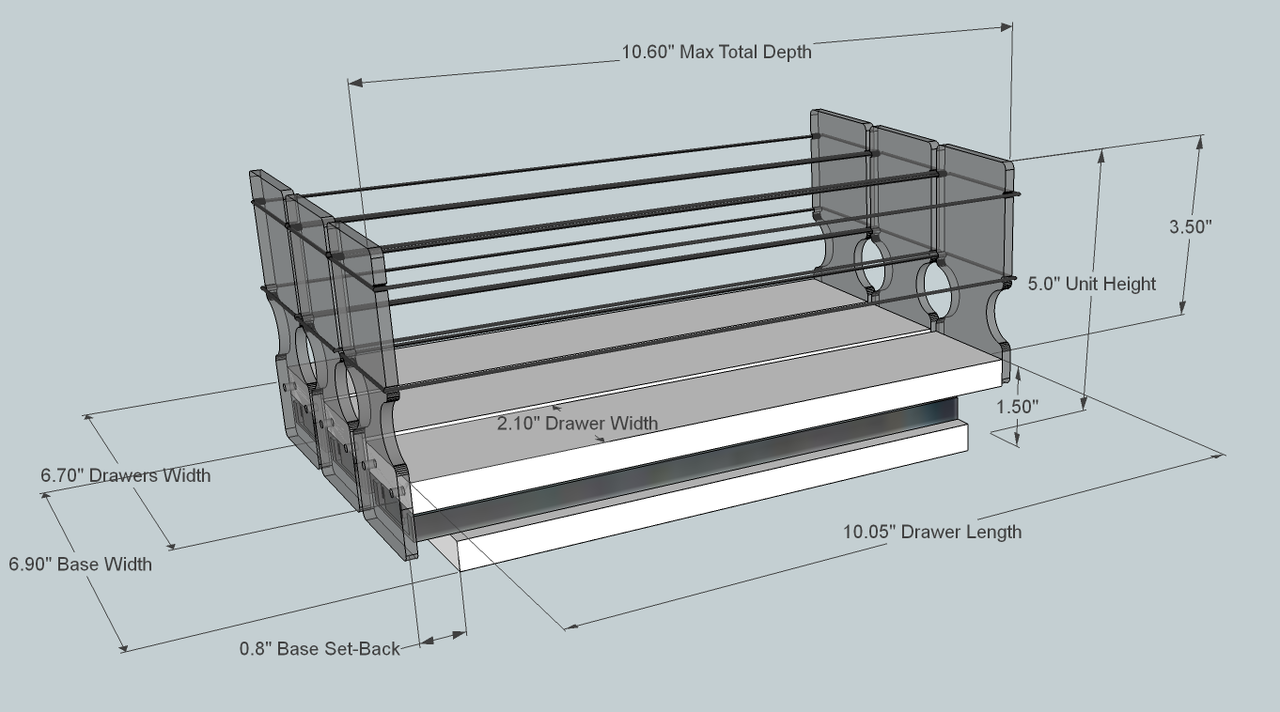 10.60" Max Total Depth

3.50"

5.0" Unit Height

1.50"

2.10" Drawer Width

6.70" Drawers Width

6.90" Base Width

10.05" Drawer Length

0.8" Base Set-Back