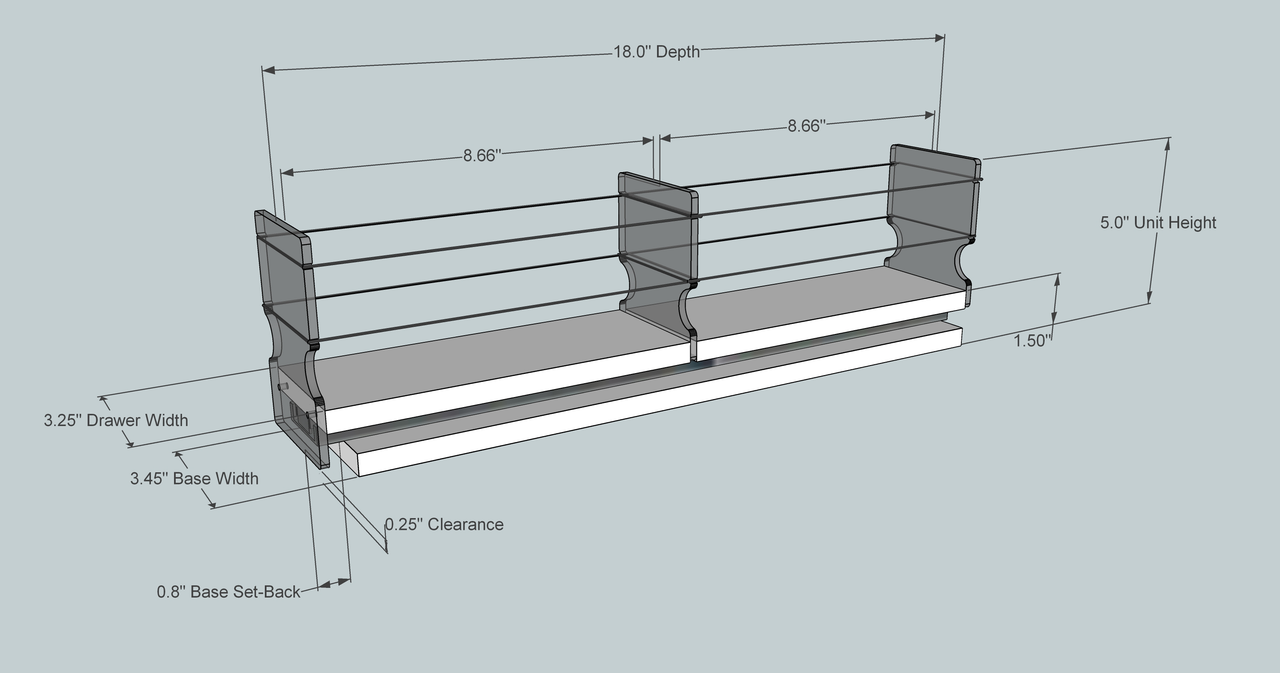 18.0'' Depth

8.66''

8.66''

5.0'' Unit Height

1.50''

3.25'' Drawer Width

3.45'' Base Width

0.25'' Clearance

0.8'' Base Set-Back