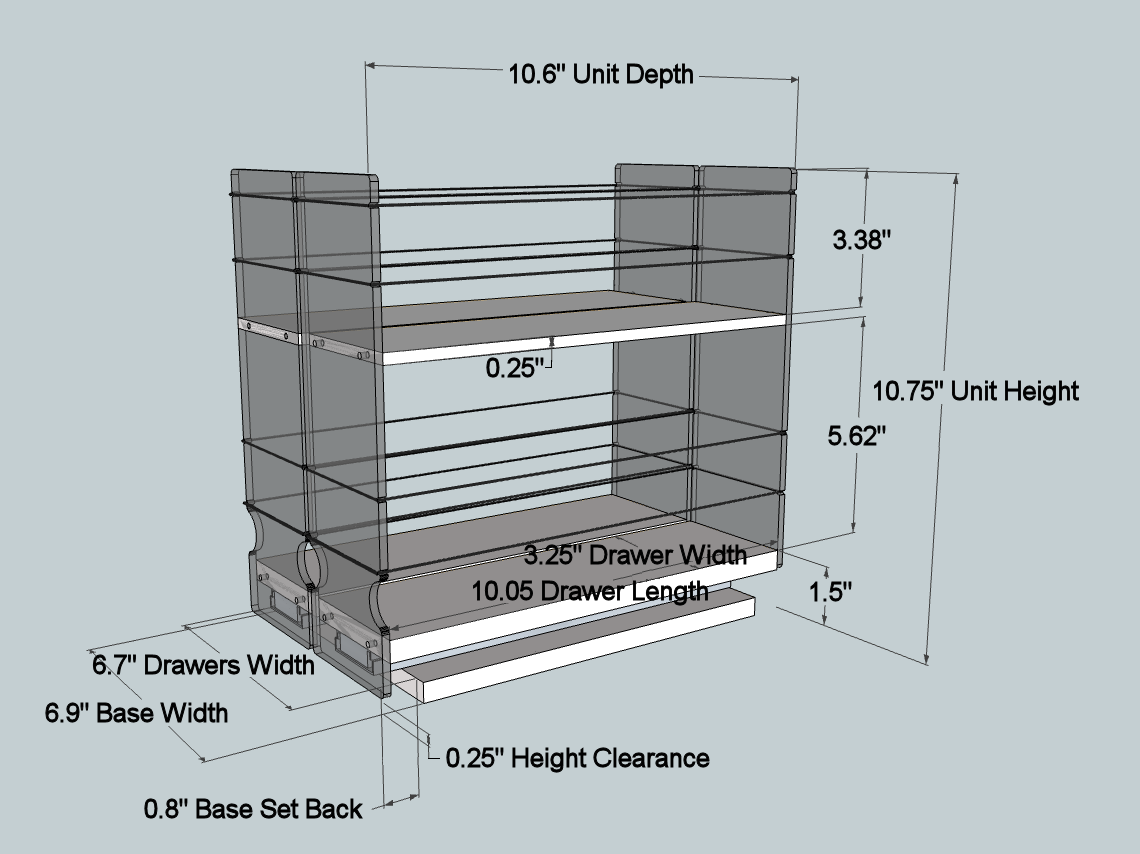 10.6" Unit Depth

3.38"

0.25"

10.75" Unit Height

5.62"

3.25" Drawer Width

10.05 Drawer Length

1.5"

6.7" Drawers Width

6.9" Base Width

0.25" Height Clearance

0.8" Base Set Back