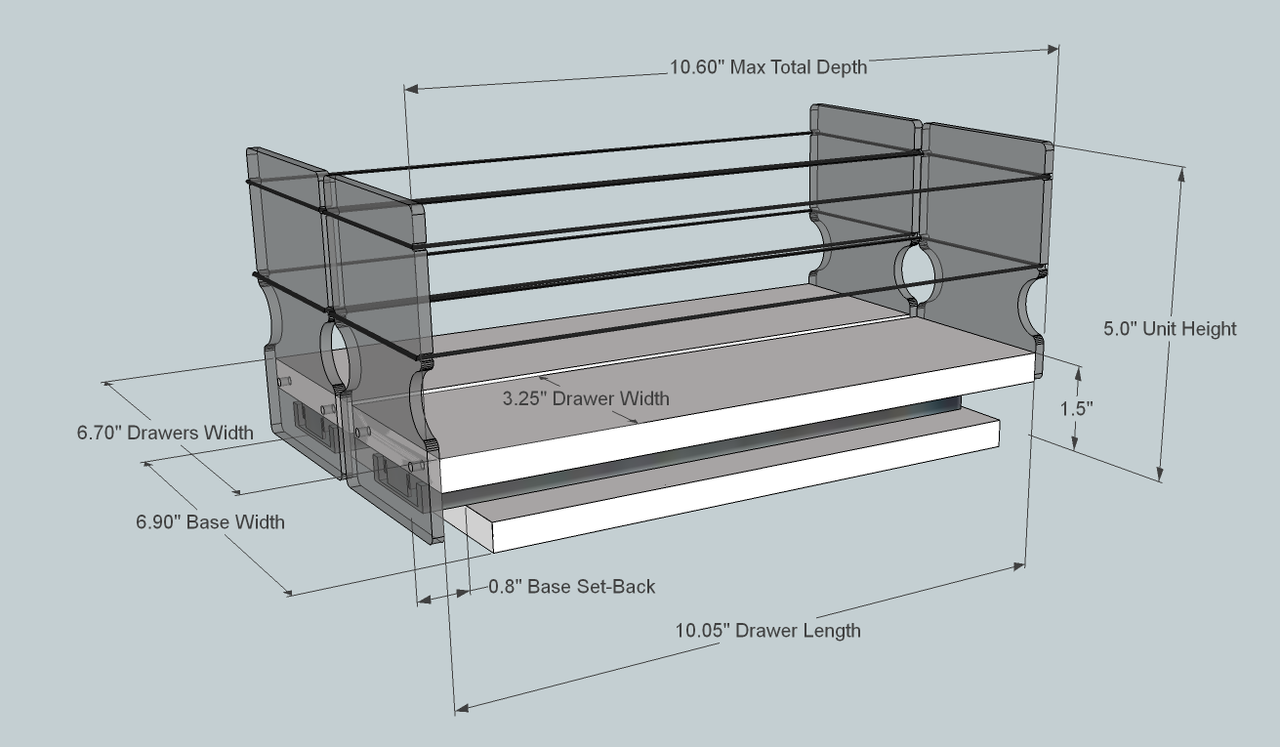 10.60" Max Total Depth

5.0" Unit Height

3.25" Drawer Width

1.5"

6.70" Drawers Width

6.90" Base Width

0.8" Base Set-Back

10.05" Drawer Length